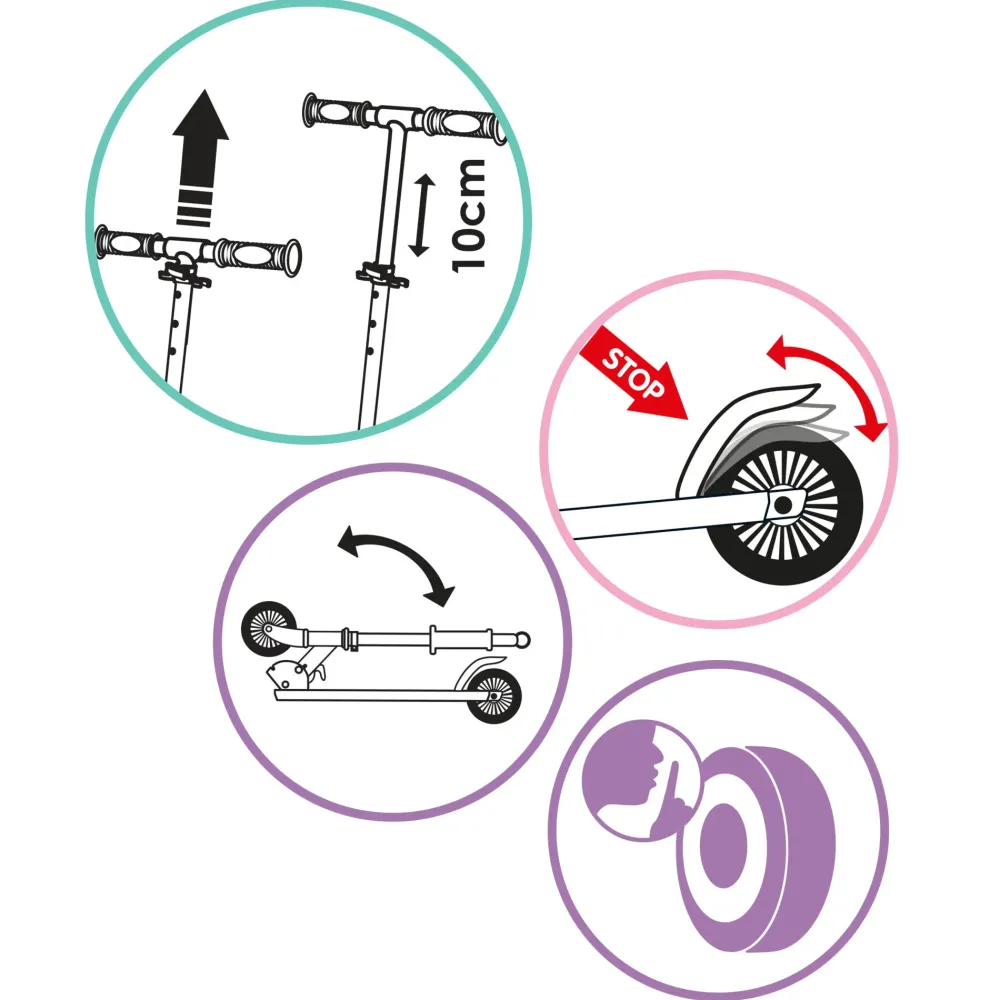 10cm

STOP