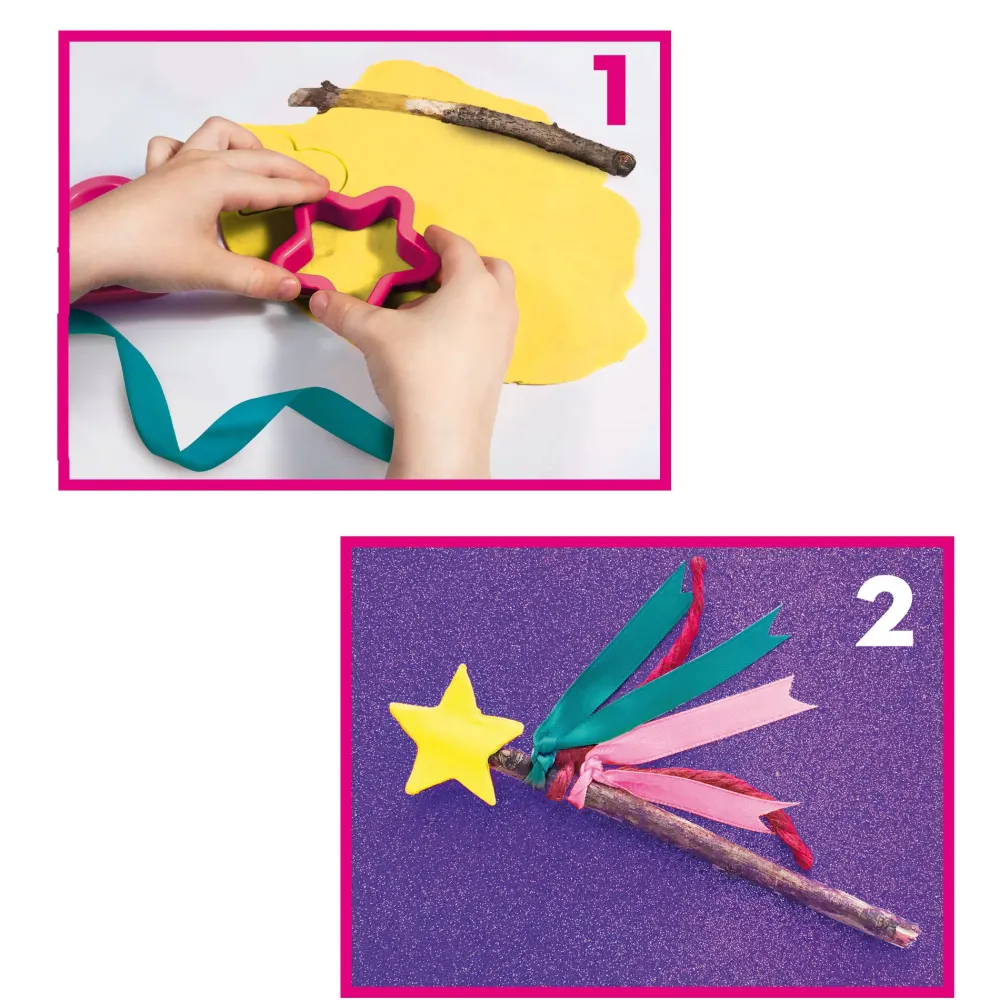 1

2